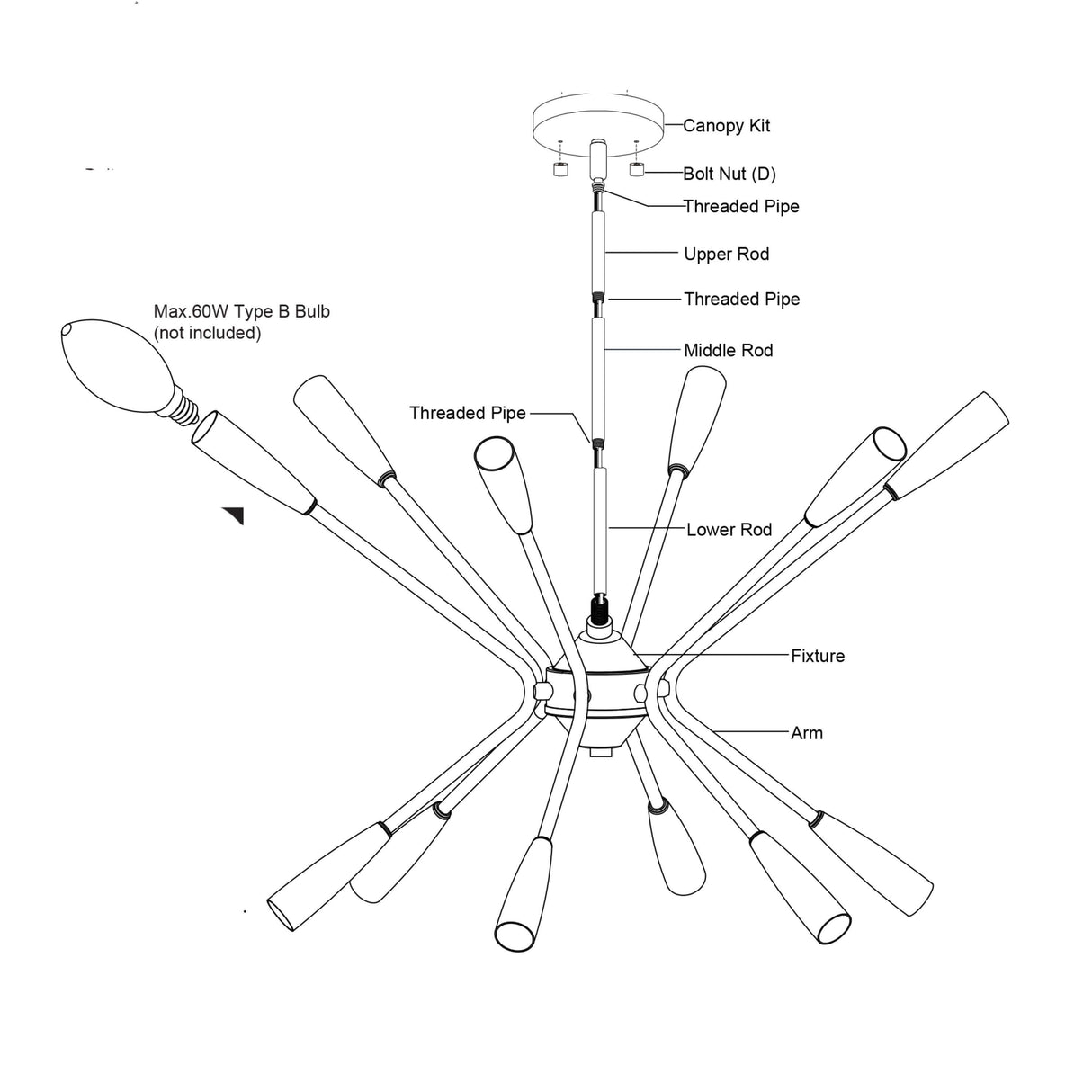 Canopy Kit

Bolt Nut (D)

Threaded Pipe

Upper Rod

Threaded Pipe

Max.60W Type B Bulb
(not included)

Middle Rod

Threaded Pipe

Lower Rod

Fixture

Arm